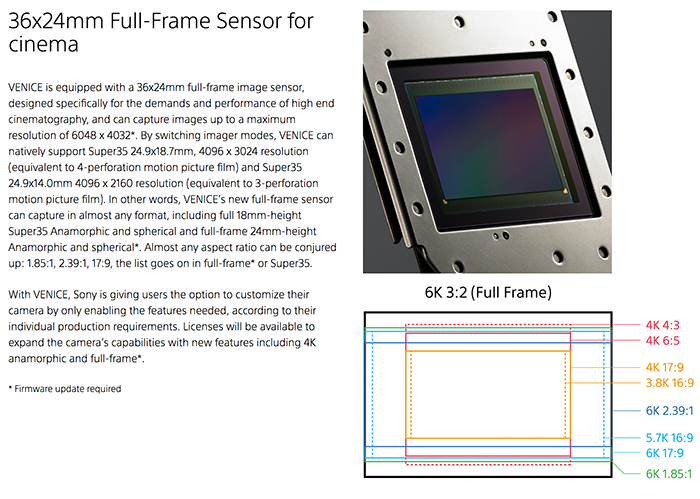 36x24mm Full-Frame Sensor for cinema

VENICE is equipped with a 36x24mm full-frame image sensor, designed specifically for the demands and performance of high end cinematography, and can capture images up to a maximum resolution of 6048 x 4032*. By switching imager modes, VENICE can natively support Super35 24.9x18.7mm, 4096 x 3024 resolution (equivalent to 4-perforation motion picture film) and Super35 24.9x14.0mm 4096 x 2160 resolution (equivalent to 3-perforation motion picture film). In other words, VENICE's new full-frame sensor can capture in almost any format, including full 18mm-height Super35 Anamorphic and spherical and full-frame 24mm-height Anamorphic and spherical*. Almost any aspect ratio can be conjured up: 1.85:1, 2.39:1, 17:9, the list goes on in full-frame* or Super35.

With VENICE, Sony is giving users the option to customize their camera by only enabling the features needed, according to their individual production requirements. Licenses will be available to expand the camera's capabilities with new features including 4K anamorphic and full-frame*.

* Firmware update required

6K 3:2 (Full Frame)

4K 4:3
4K 6:5
4K 17:9
3.8K 16:9
6K 2.39:1
5.7K 16:9
6K 17:9
6K 1.85:1