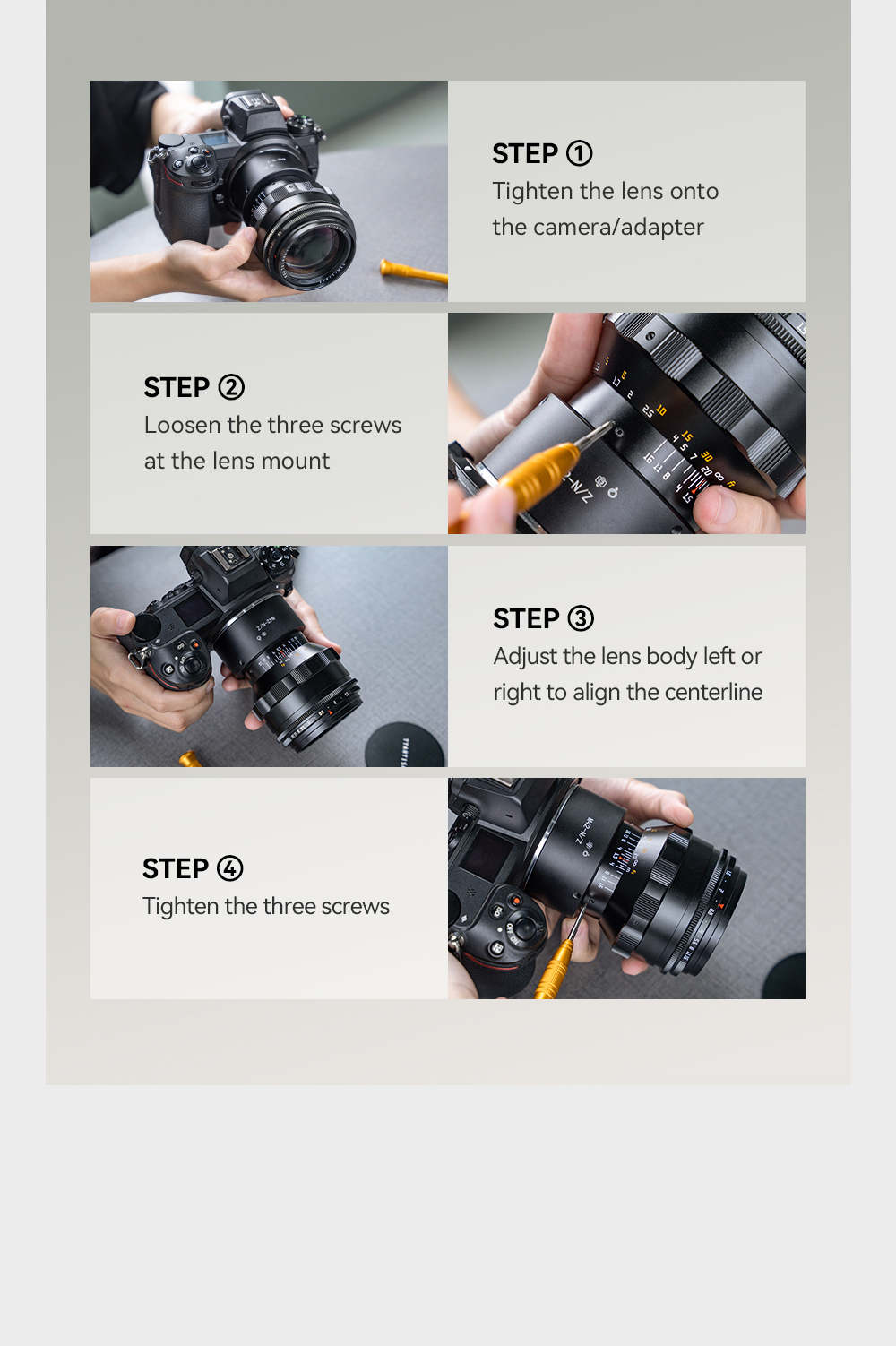 STEP ①
Tighten the lens onto the camera/adapter

STEP ②
Loosen the three screws at the lens mount

STEP ③
Adjust the lens body left or right to align the centerline

STEP ④
Tighten the three screws