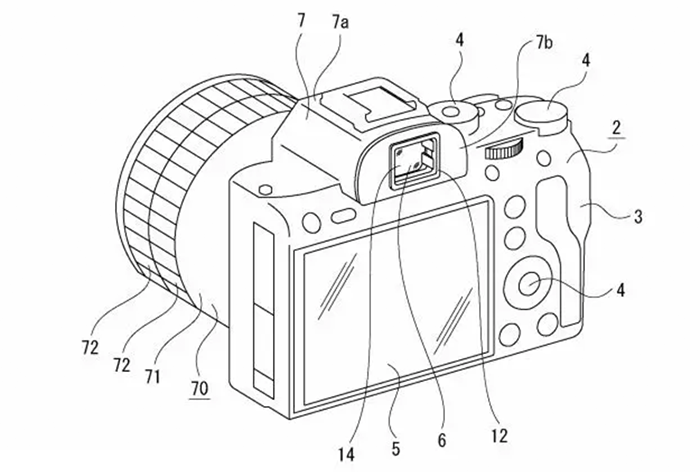 7
7a
4
7b
4
2
3
4
72
72
71
70
14
5
6
12